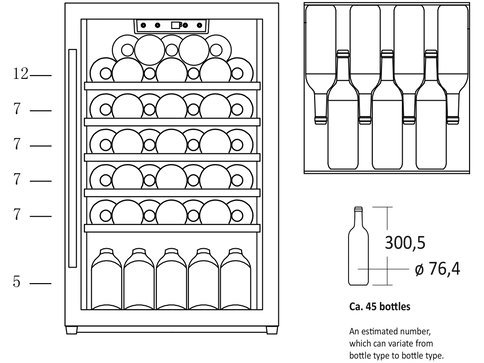 12
7
7
7
7
5

300,5
ø 76,4

Ca. 45 bottles

An estimated number, which can variate from bottle type to bottle type.