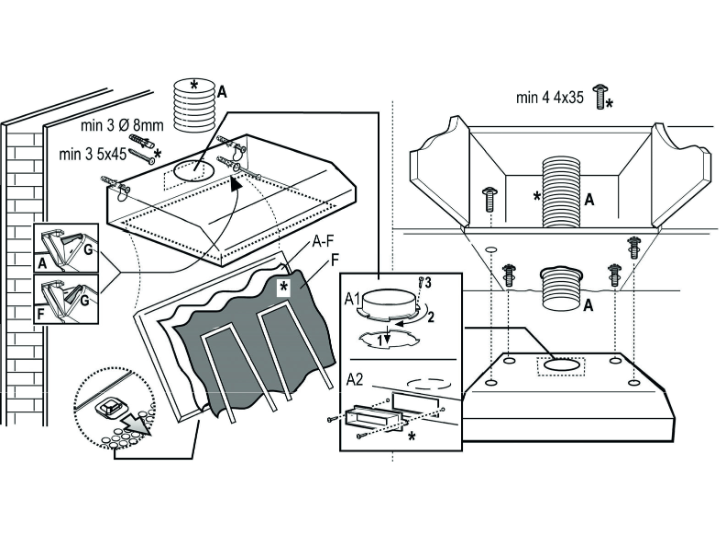 *
A
min 3 Ø 8mm
min 3 5x45 *
A
G
F
G
A-F
F
*
A1
3
2
1
A2
*
min 4 4x35 *
*
A
A