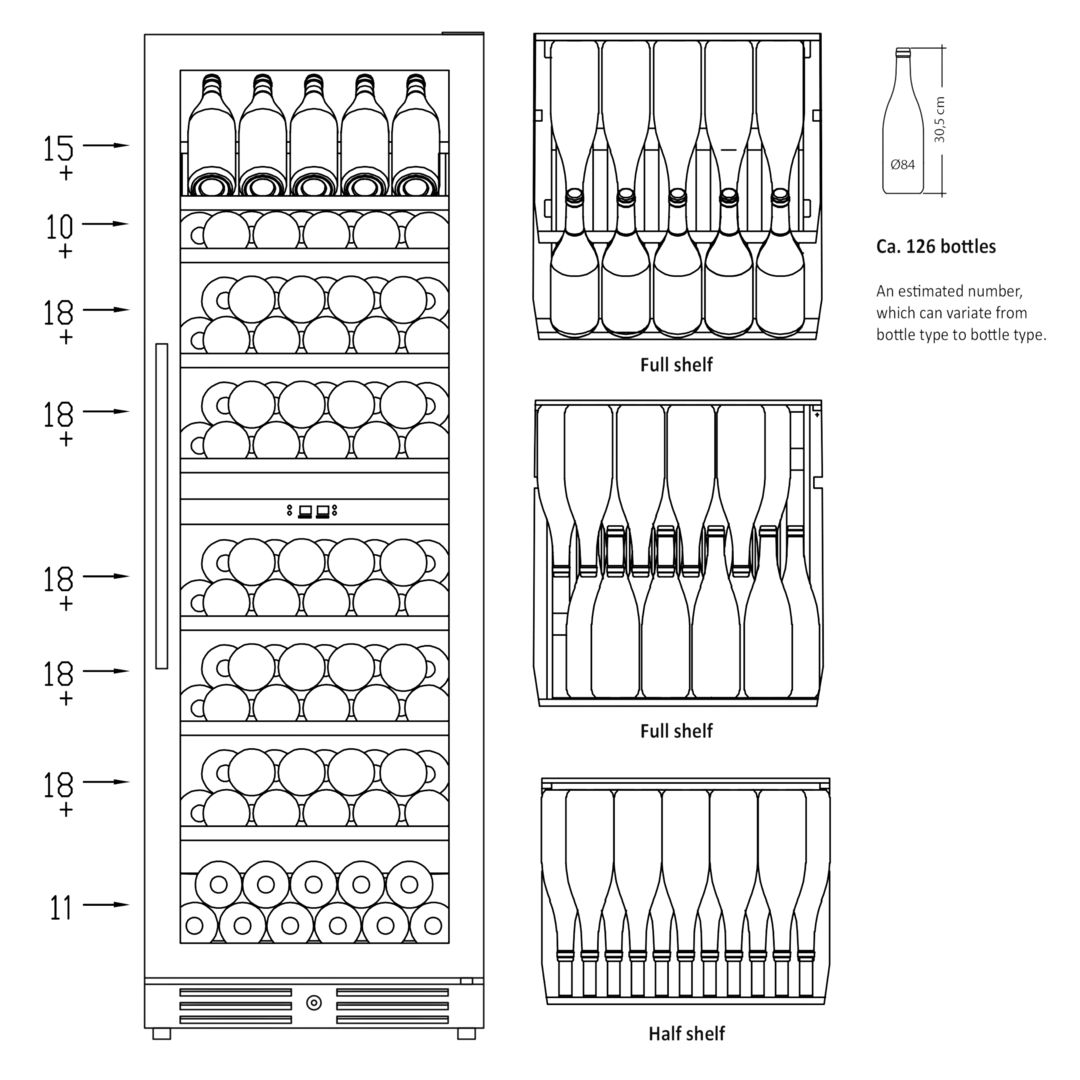 15
+
10
+
18
+
18
+
18
+
18
+
18
+
11

Full shelf

Full shelf

Half shelf

30,5 cm
Ø84

Ca. 126 bottles

An estimated number, which can variate from bottle type to bottle type.