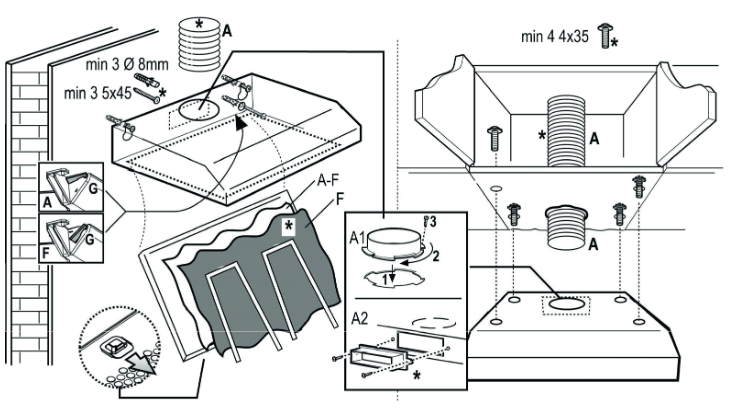 *
A
min 3 Ø 8mm
min 3 5x45 *
A
G
F
G
A-F
F
*
A1
3
2
1
A2
*
min 4 4x35 *
*
A
A