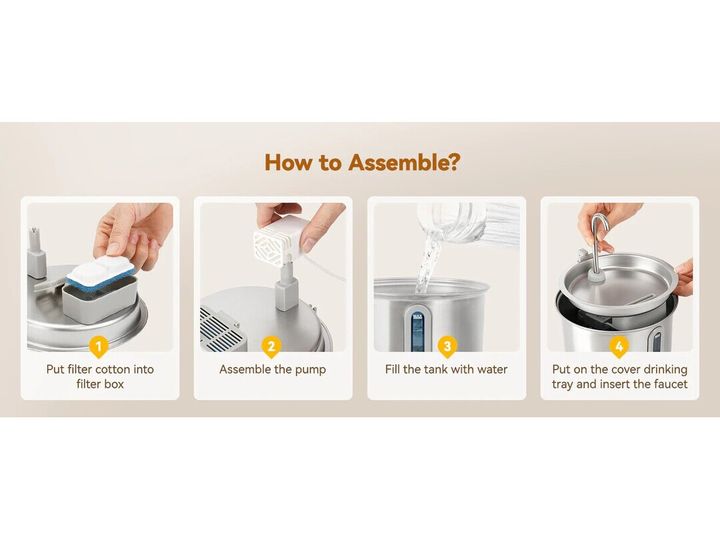 How to Assemble?

1
Put filter cotton into filter box

2
Assemble the pump

3
Fill the tank with water

4
Put on the cover drinking tray and insert the faucet