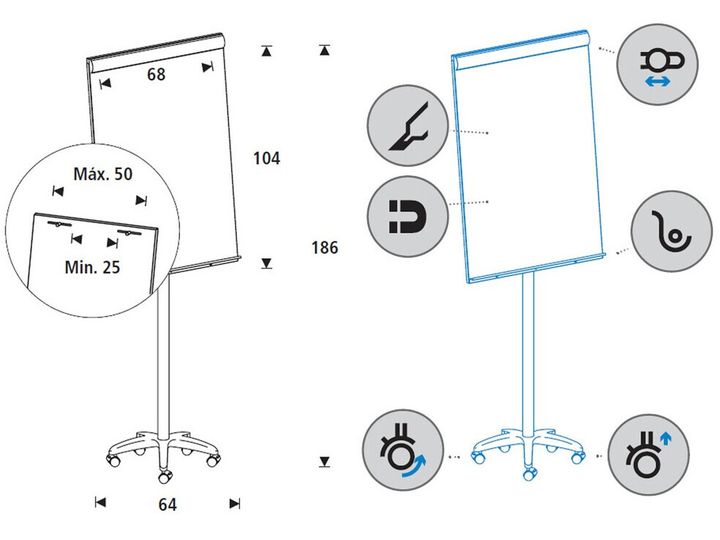 68

104

Máx. 50

Min. 25

186

64