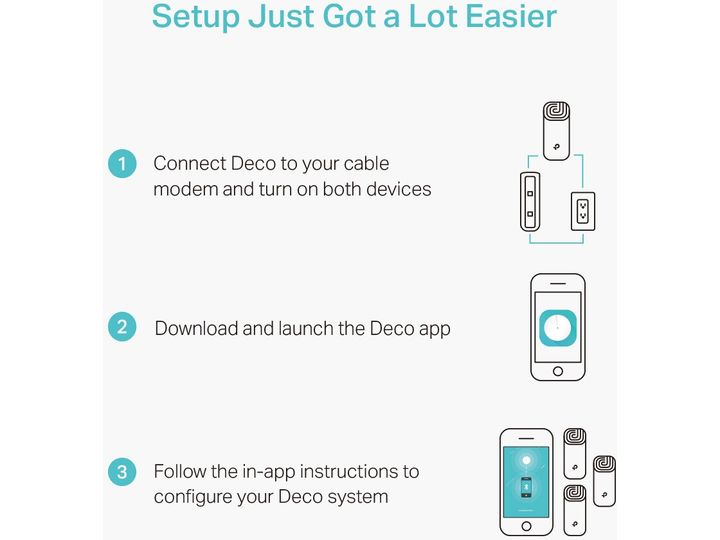 Setup Just Got a Lot Easier

1 Connect Deco to your cable modem and turn on both devices

2 Download and launch the Deco app

3 Follow the in-app instructions to configure your Deco system