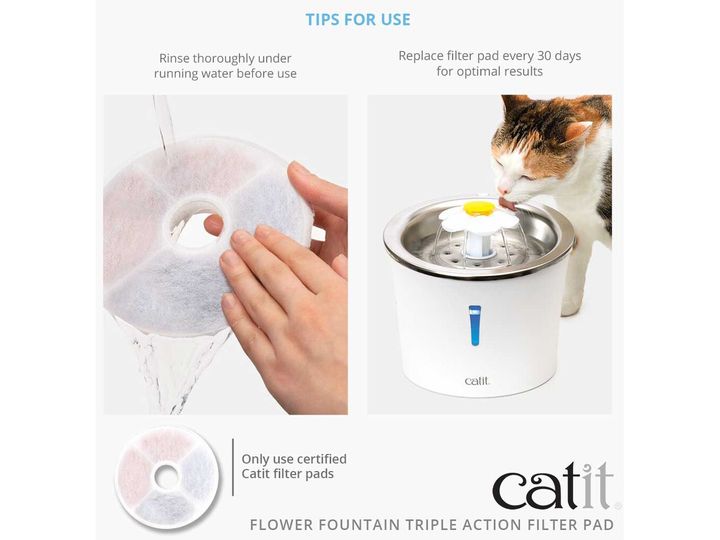 TIPS FOR USE

Rinse thoroughly under running water before use

Replace filter pad every 30 days for optimal results

catit

Only use certified Catit filter pads

catit

FLOWER FOUNTAIN TRIPLE ACTION FILTER PAD