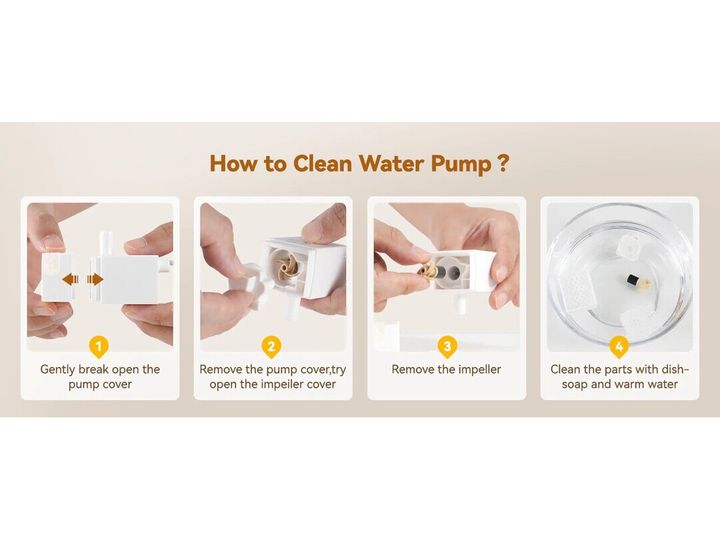 How to Clean Water Pump ?

1
Gently break open the pump cover

2
Remove the pump cover,try open the impeiler cover

3
Remove the impeller

4
Clean the parts with dish-soap and warm water